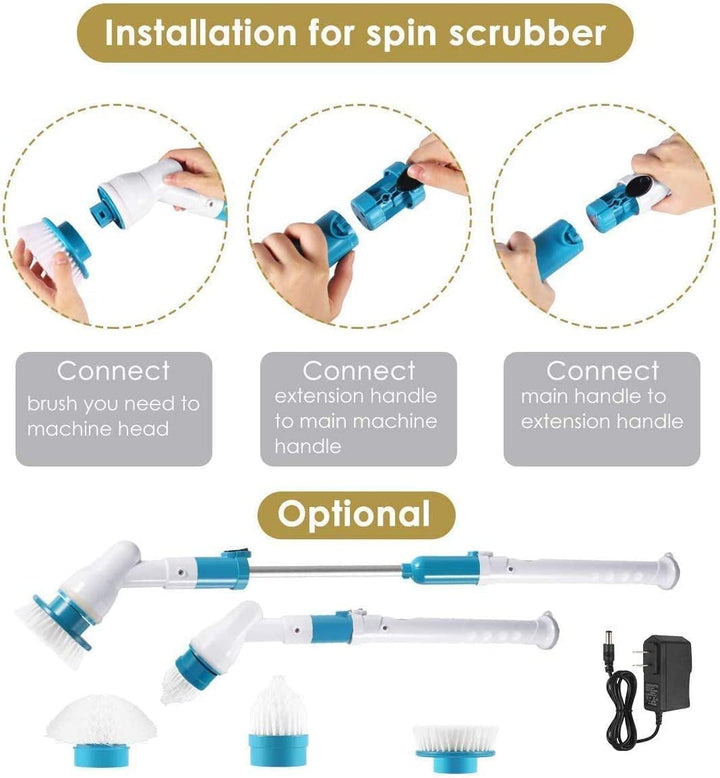 Installation for spin scrubber

Connect
brush you need to machine head

Connect
extension handle to main machine handle

Connect
main handle to extension handle

Optional